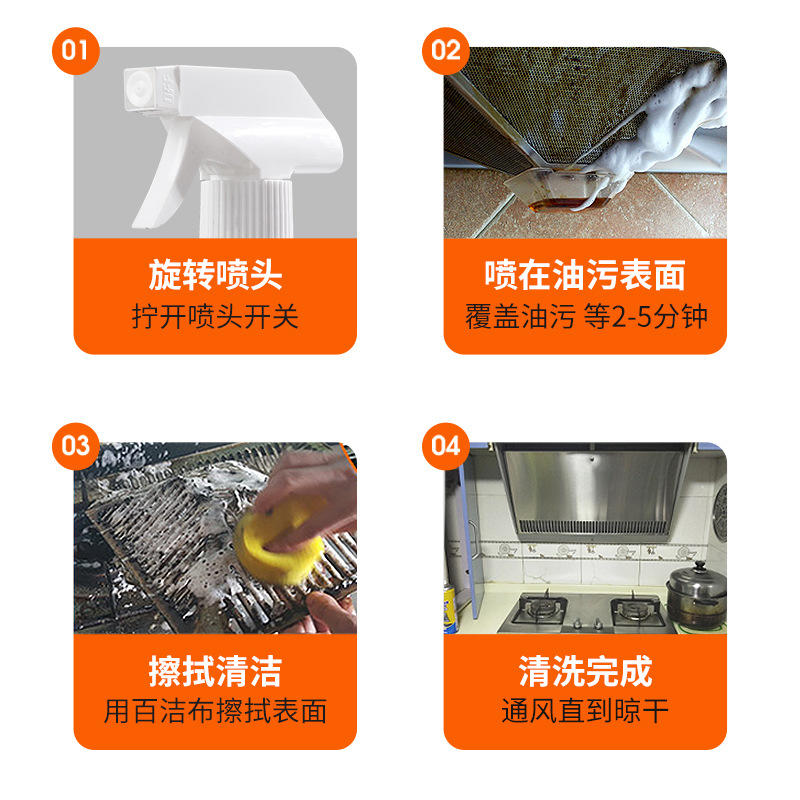 01
旋转喷头
拧开喷头开关

02
喷在油污表面
覆盖油污 等2-5分钟

03
擦拭清洁
用百洁布擦拭表面

04
清洗完成
通风直到晾干