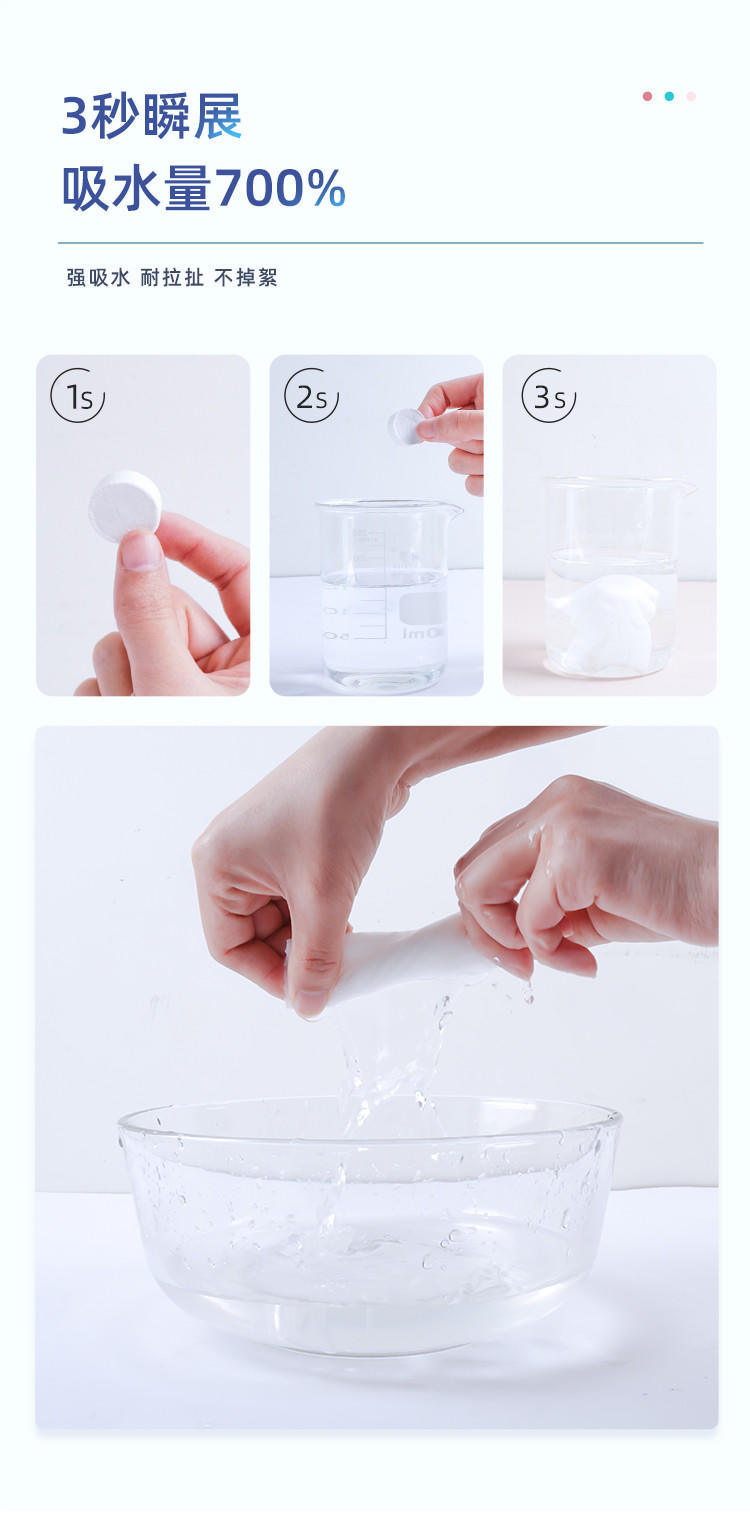 3秒瞬展
吸水量700%

强吸水 耐拉扯 不掉絮

1s

2s

3s