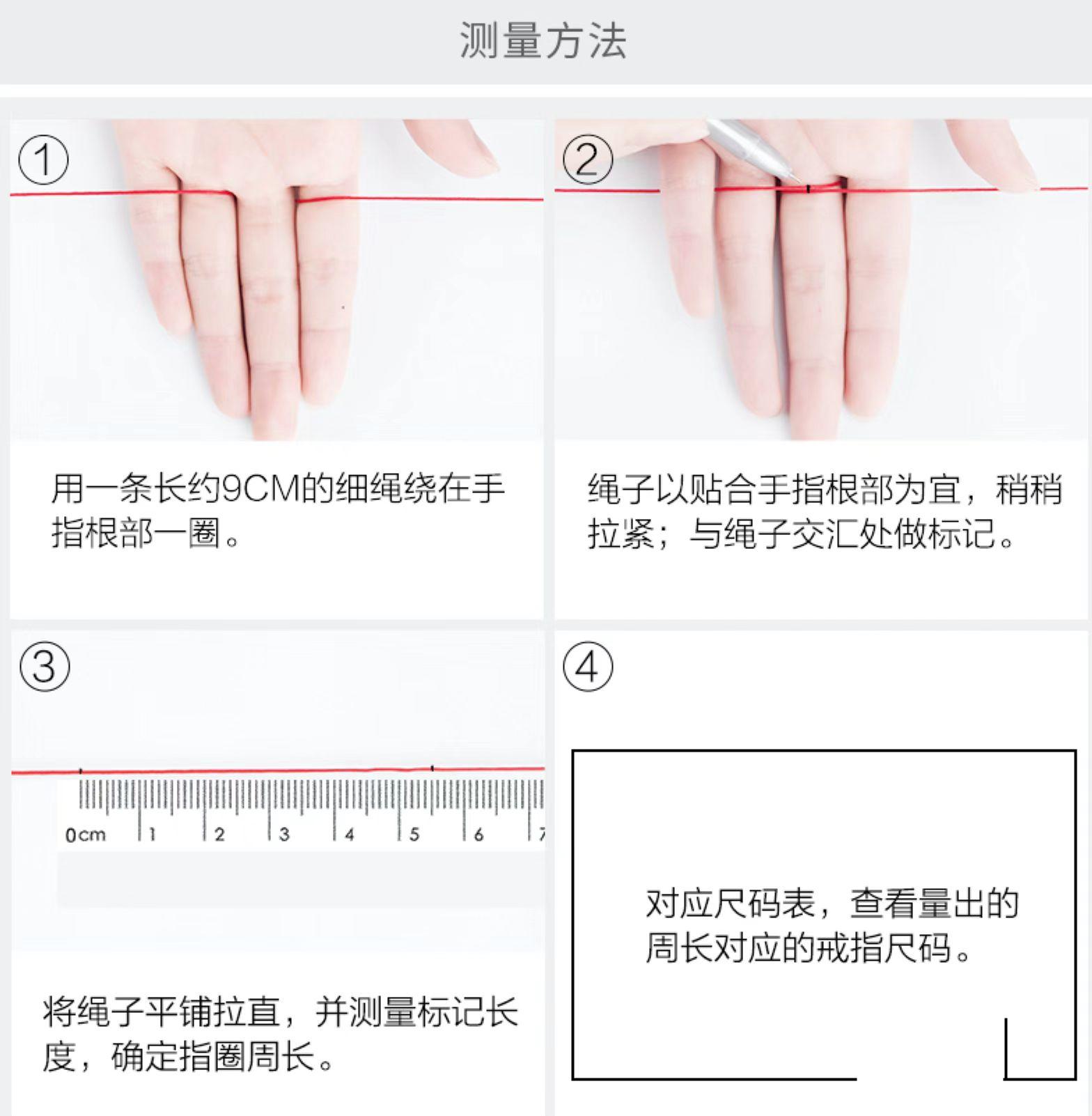 测量方法

①

用一条长约9CM的细绳绕在手指根部一圈。

②

绳子以贴合手指根部为宜，稍稍拉紧；与绳子交汇处做标记。

③

0cm 1 2 3 4 5 6 7

将绳子平铺拉直，并测量标记长度，确定指圈周长。

④

对应尺码表，查看量出的周长对应的戒指尺码。