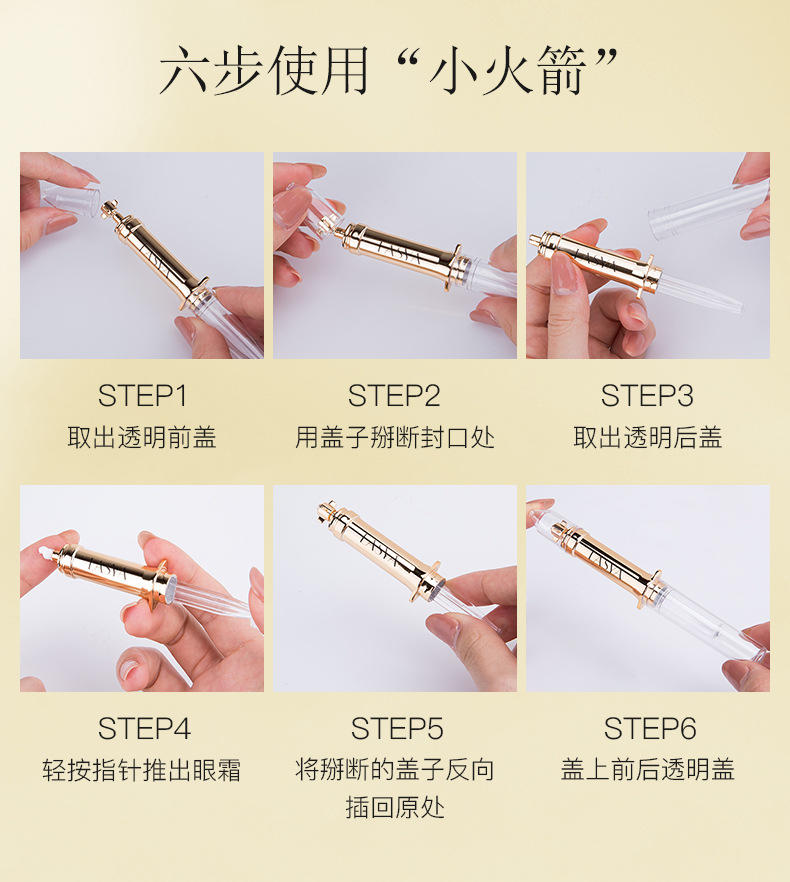 六步使用“小火箭”

STEP1
取出透明前盖

STEP2
用盖子掰断封口处

STEP3
取出透明后盖

STEP4
轻按指针推出眼霜

STEP5
将掰断的盖子反向插回原处

STEP6
盖上前后透明盖