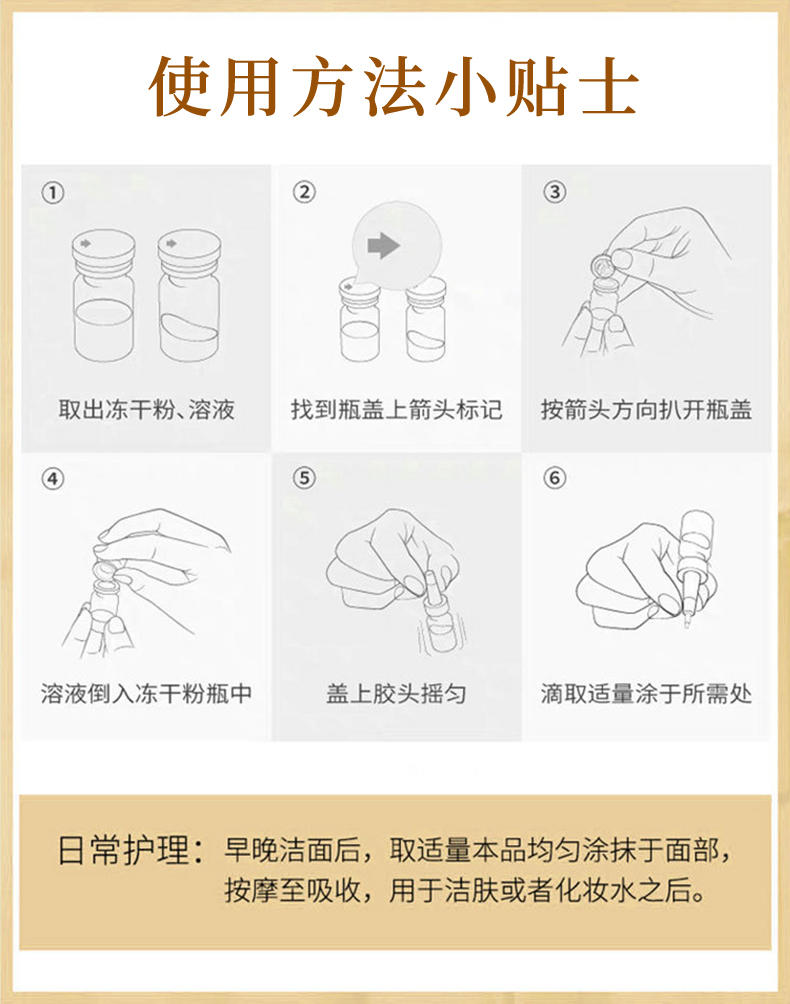 使用方法小贴士

①
取出冻干粉、溶液

②
找到瓶盖上箭头标记

③
按箭头方向扒开瓶盖

④
溶液倒入冻干粉瓶中

⑤
盖上胶头摇匀

⑥
滴取适量涂于所需处

日常护理：早晚洁面后，取适量本品均匀涂抹于面部，按摩至吸收，用于洁肤或者化妆水之后。