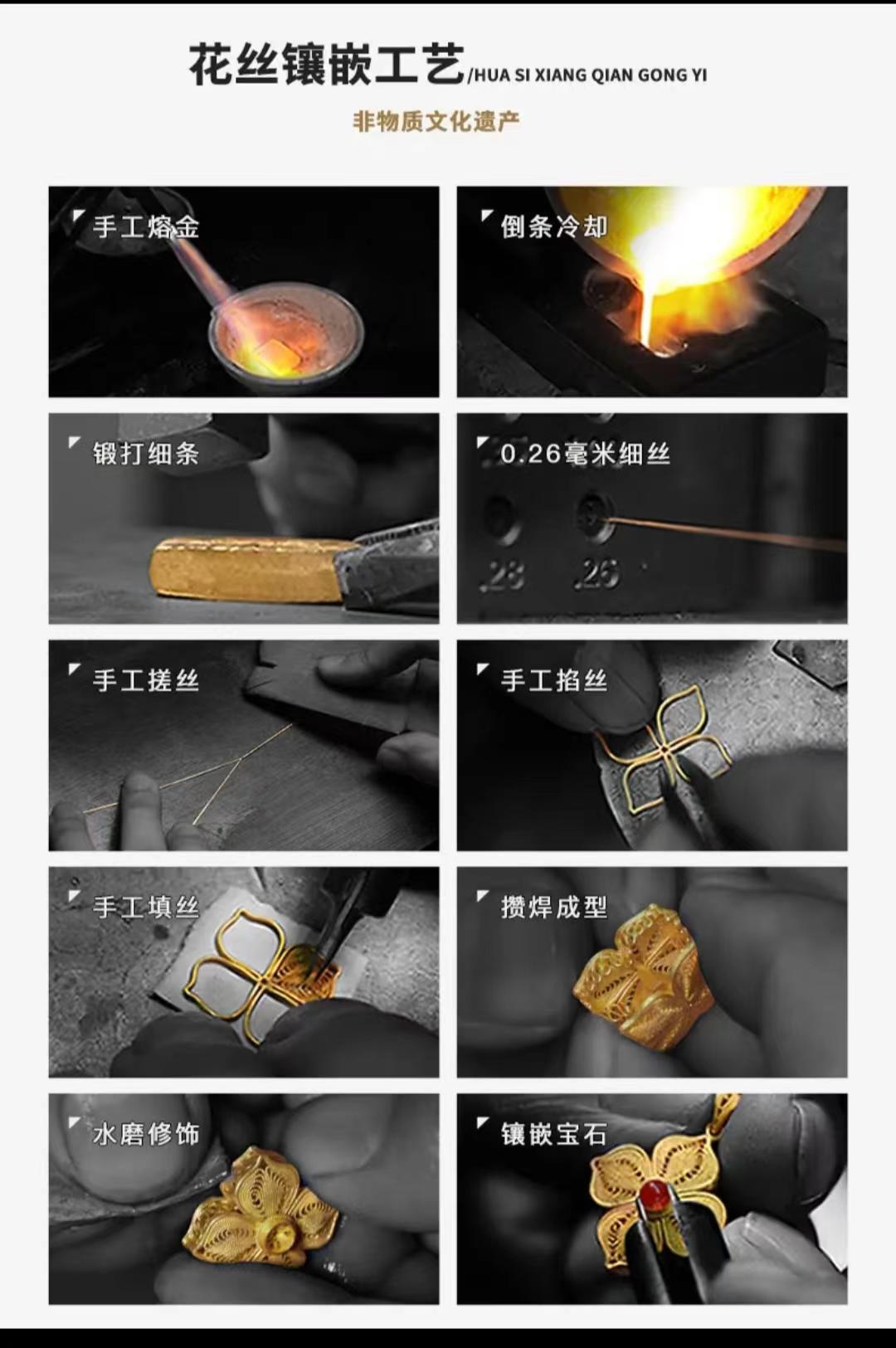 花丝镶嵌工艺/HUA SI XIANG QIAN GONG YI

非物质文化遗产

手工熔金

倒条冷却

锻打细条

0.26毫米细丝

23 25

手工搓丝

手工掐丝

手工填丝

攒焊成型

水磨修饰

镶嵌宝石