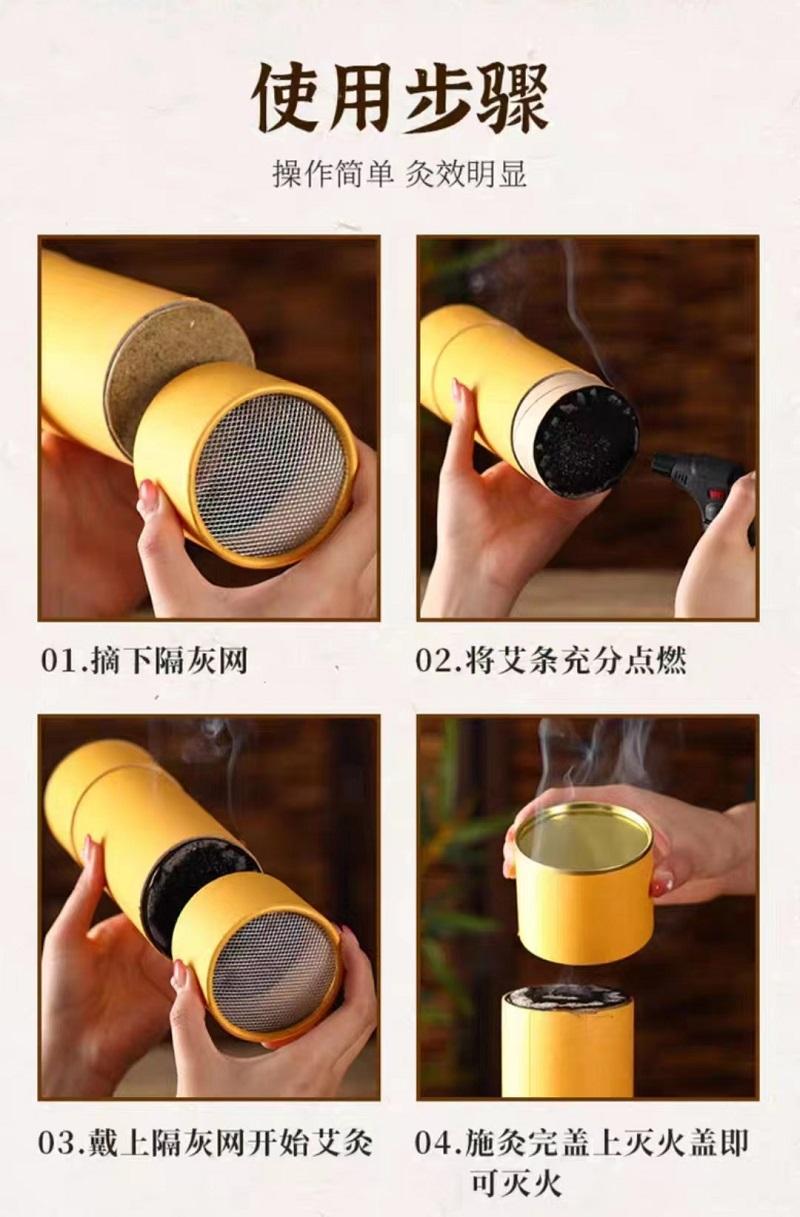 使用步骤

操作简单 灸效明显

01.摘下隔灰网

02.将艾条充分点燃

03.戴上隔灰网开始艾灸

04.施灸完盖上灭火盖即可灭火