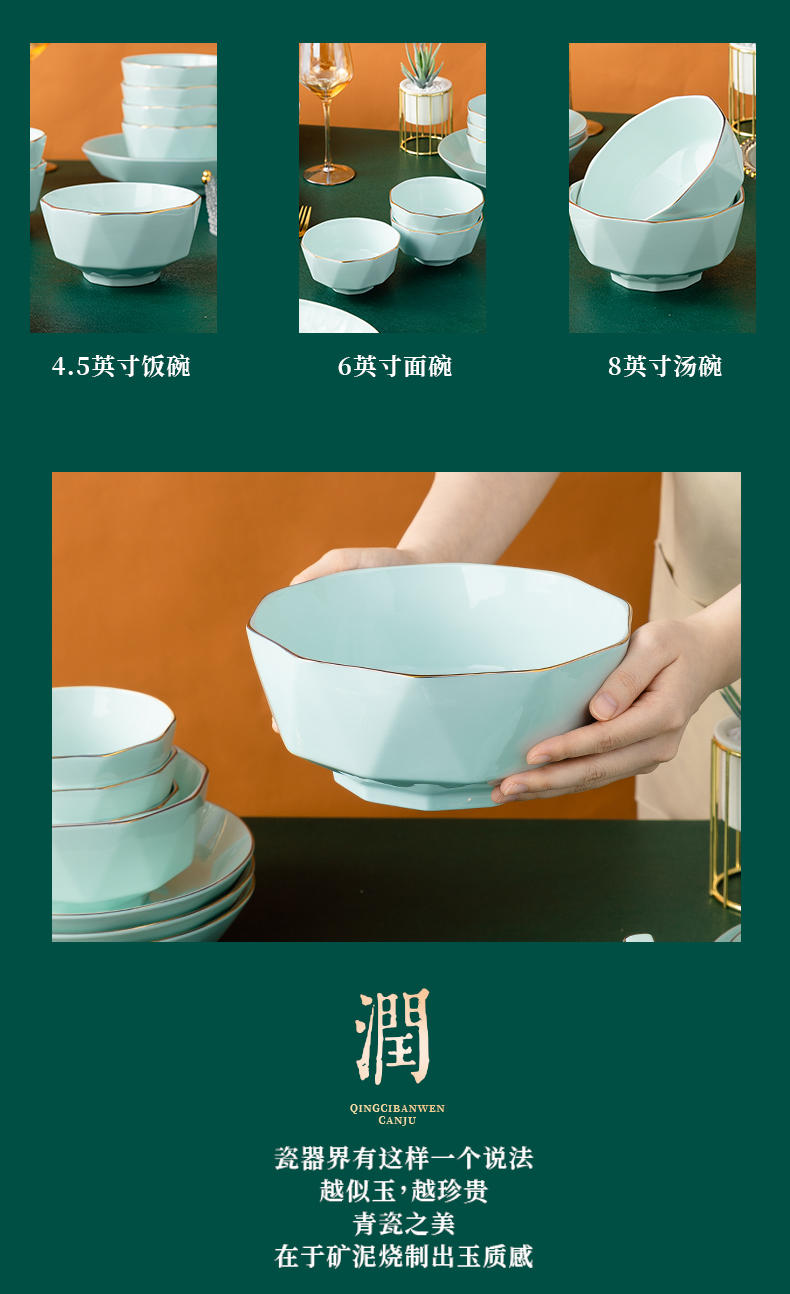 4.5英寸饭碗

6英寸面碗

8英寸汤碗

潤

QINGCIBANWEN
CANJU

瓷器界有这样一个说法
越似玉，越珍贵
青瓷之美
在于矿泥烧制出玉质感