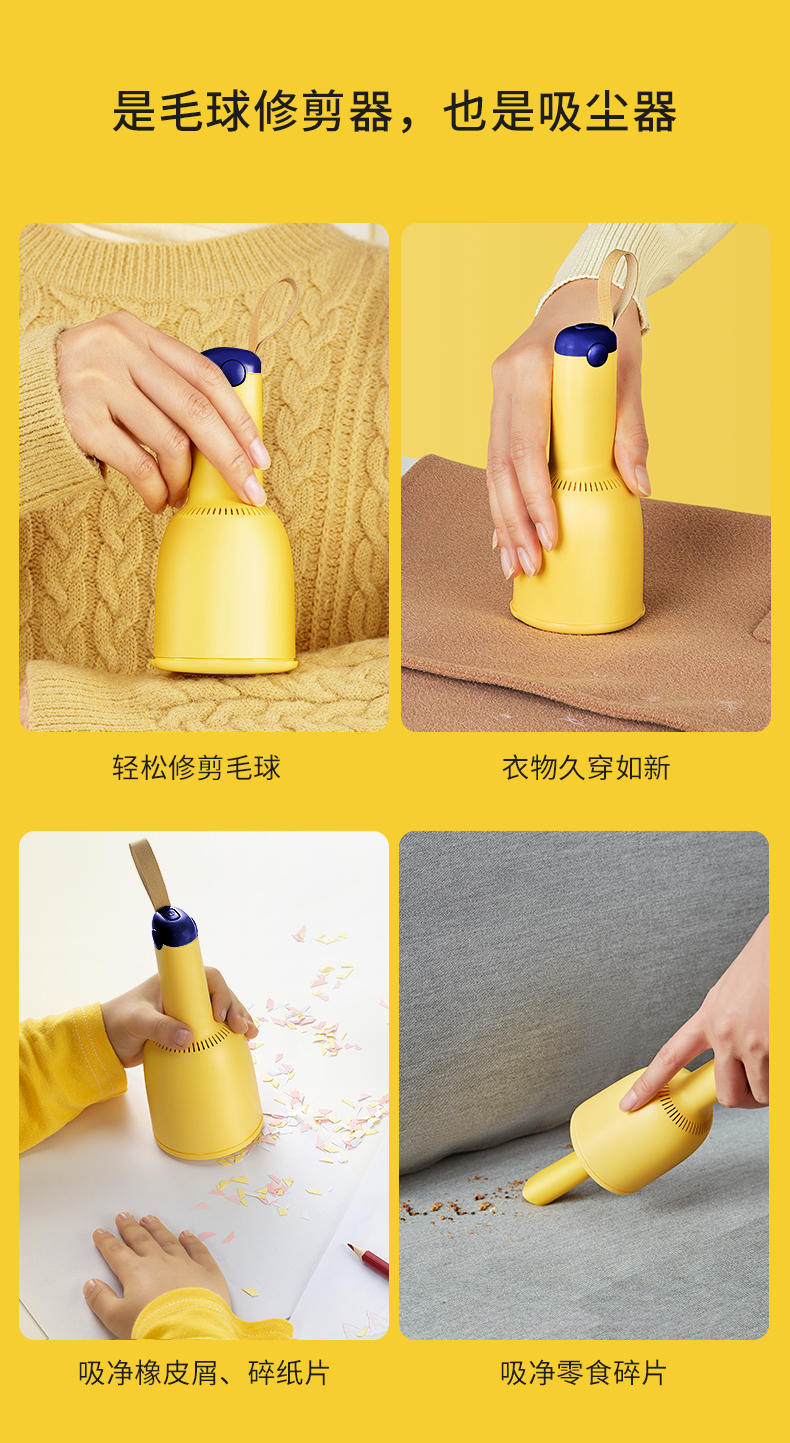 是毛球修剪器，也是吸尘器

轻松修剪毛球

衣物久穿如新

吸净橡皮屑、碎纸片

吸净零食碎片