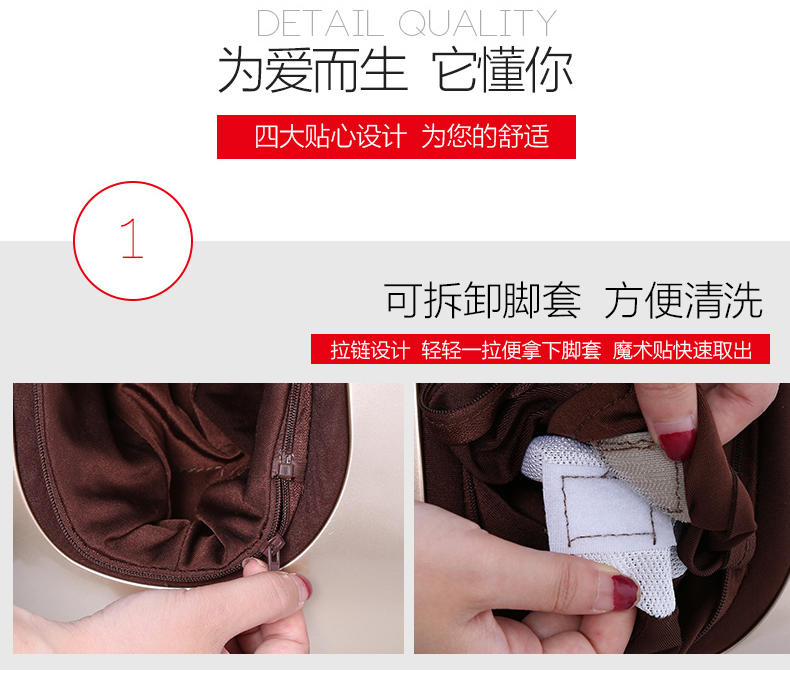 DETAIL QUALITY
为爱而生 它懂你

四大贴心设计 为您的舒适

1

可拆卸脚套 方便清洗

拉链设计 轻轻一拉便拿下脚套 魔术贴快速取出