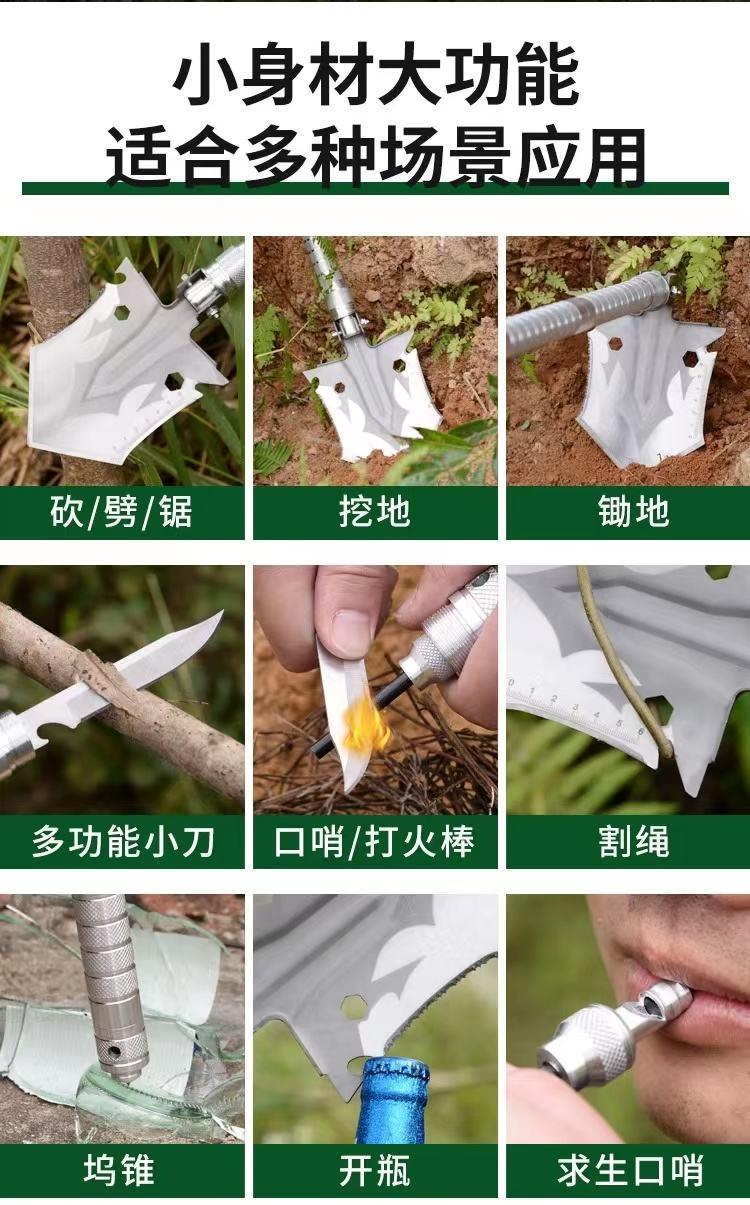 小身材大功能
适合多种场景应用

砍/劈/锯

挖地

锄地

多功能小刀

口哨/打火棒

割绳

坞锥

开瓶

求生口哨