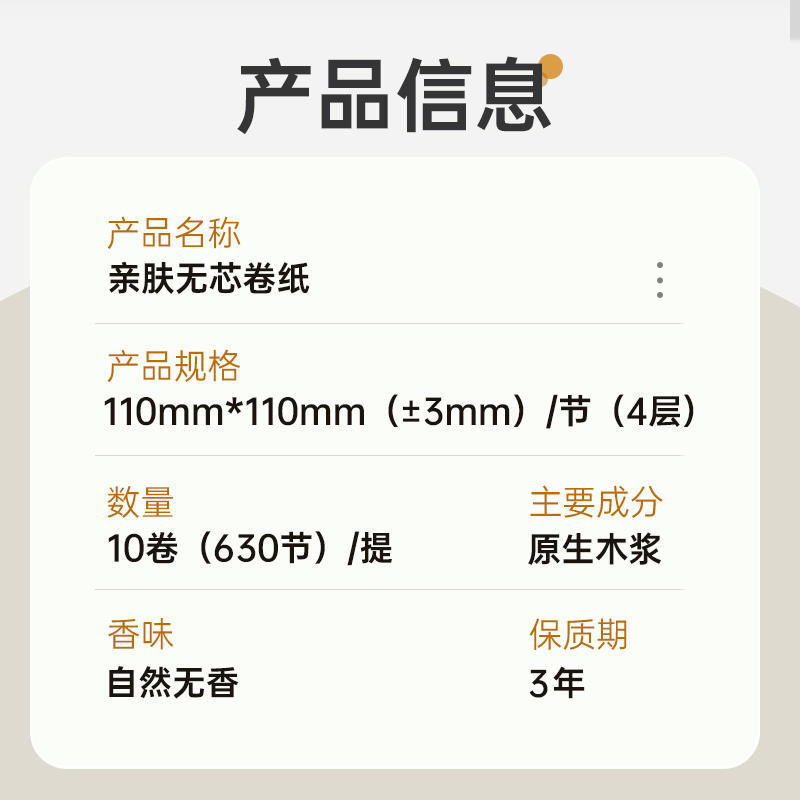 产品信息

产品名称
亲肤无芯卷纸

产品规格
110mm*110mm（±3mm）/节（4层）

数量
10卷（630节）/提

主要成分
原生木浆

香味
自然无香

保质期
3年