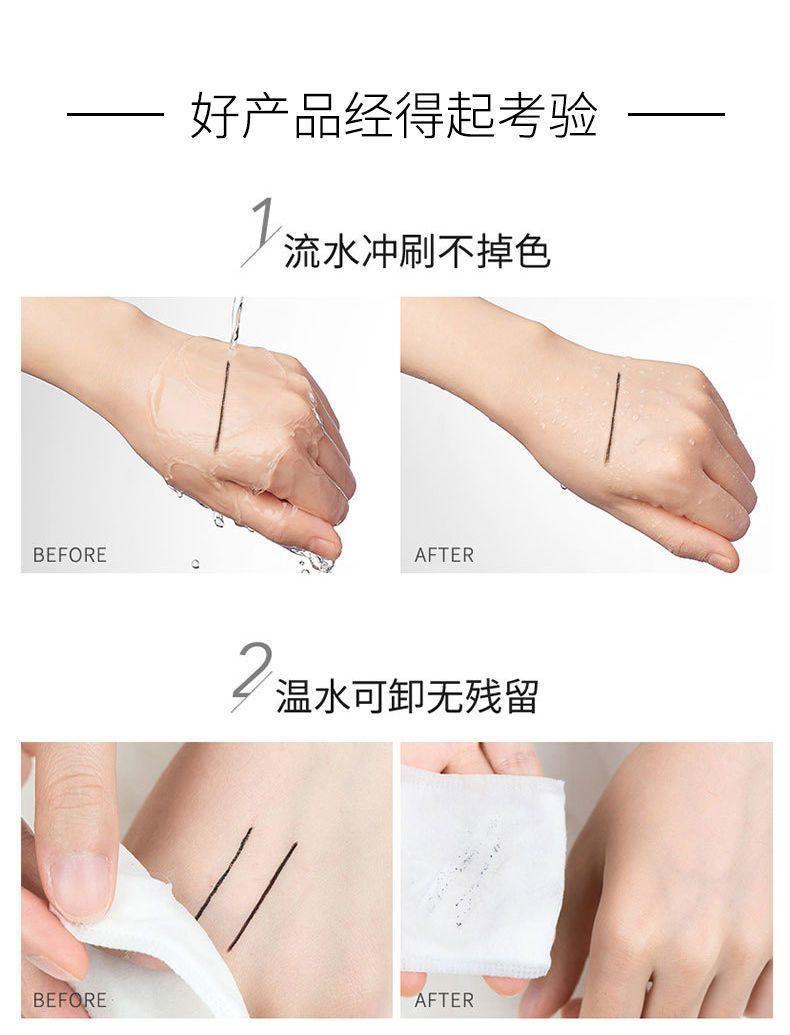 好产品经得起考验

1 流水冲刷不掉色

BEFORE

AFTER

2 温水可卸无残留

BEFORE

AFTER