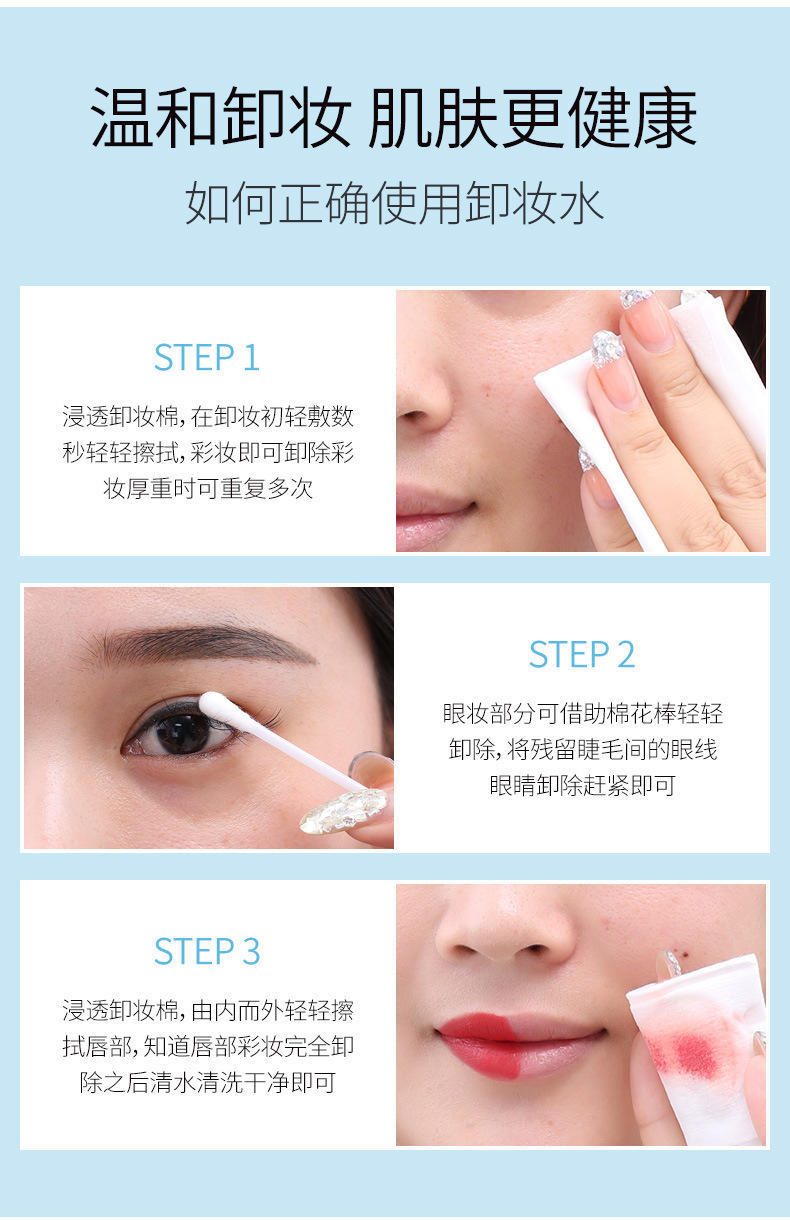 温和卸妆 肌肤更健康

如何正确使用卸妆水

STEP 1

浸透卸妆棉，在卸妆初轻敷数秒轻轻擦拭，彩妆即可卸除彩妆厚重时可重复多次

STEP 2

眼妆部分可借助棉花棒轻轻卸除，将残留睫毛间的眼线眼睛卸除赶紧即可

STEP 3

浸透卸妆棉，由内而外轻轻擦拭唇部，知道唇部彩妆完全卸除之后清水清洗干净即可