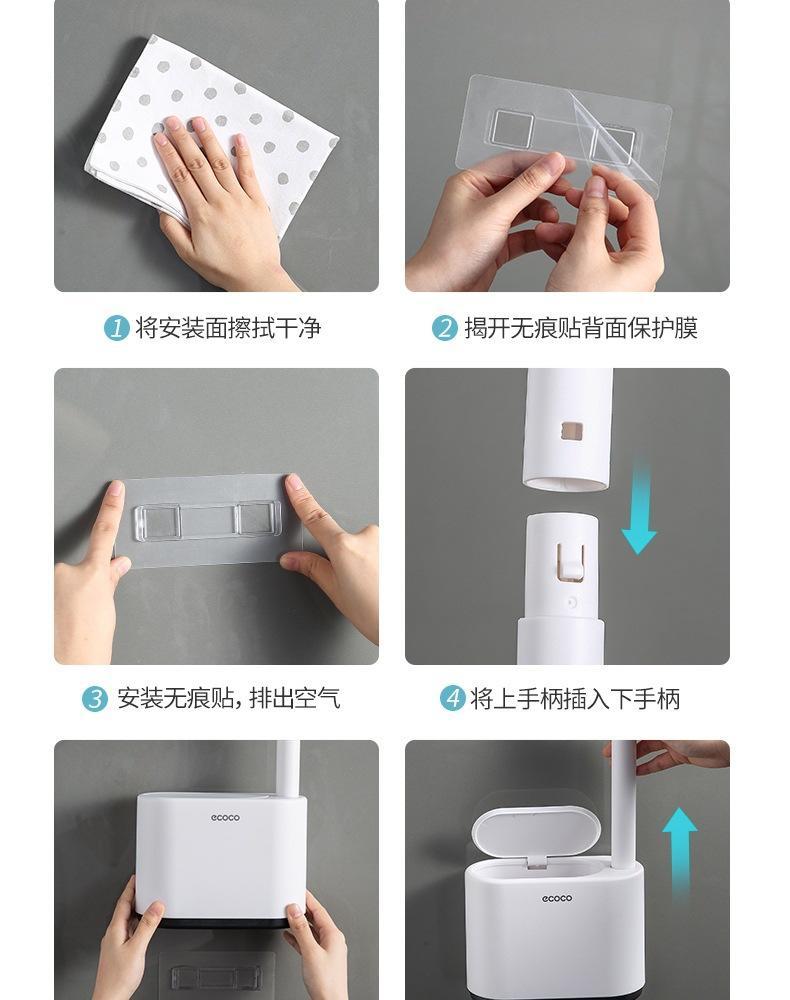 1 将安装面擦拭干净

2 揭开无痕贴背面保护膜

3 安装无痕贴，排出空气

4 将上手柄插入下手柄

ecoco

ecoco