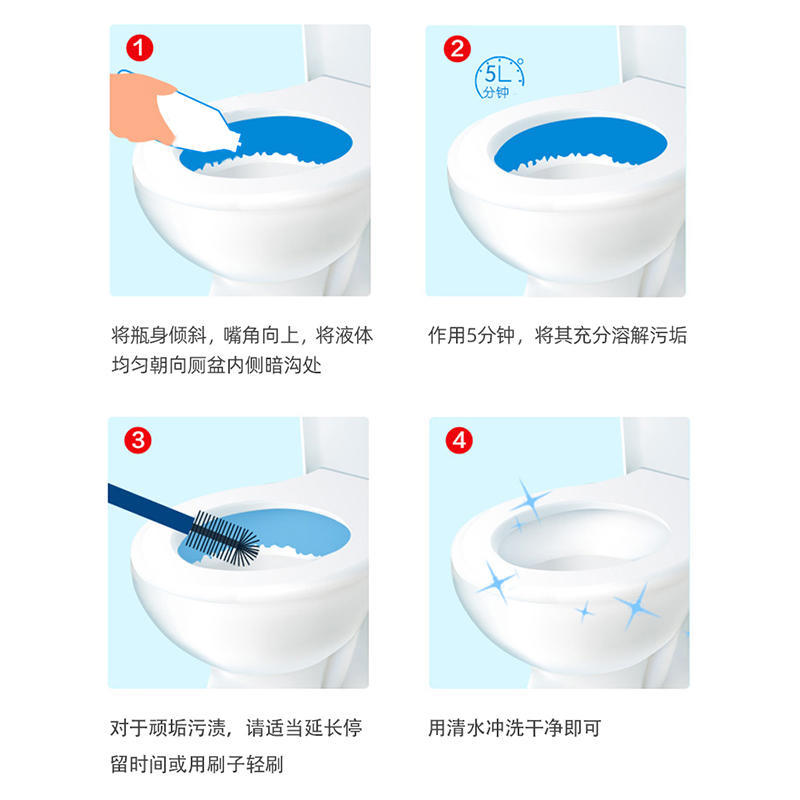 1

将瓶身倾斜，嘴角向上，将液体均匀朝向厕盆内侧暗沟处

2

5L
分钟

作用5分钟，将其充分溶解污垢

3

对于顽垢污渍，请适当延长停留时间或用刷子轻刷

4

用清水冲洗干净即可